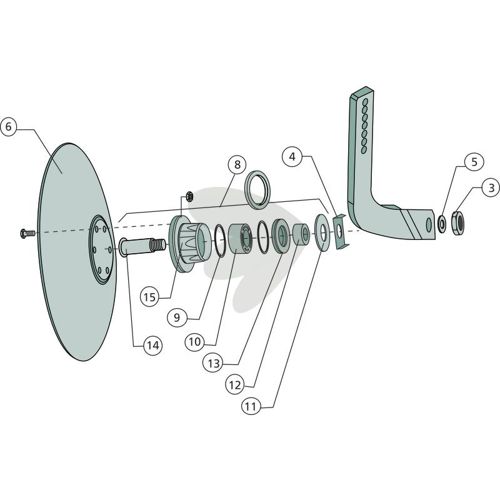 6
8
4
5
3
15
9
14
10
13
12
11