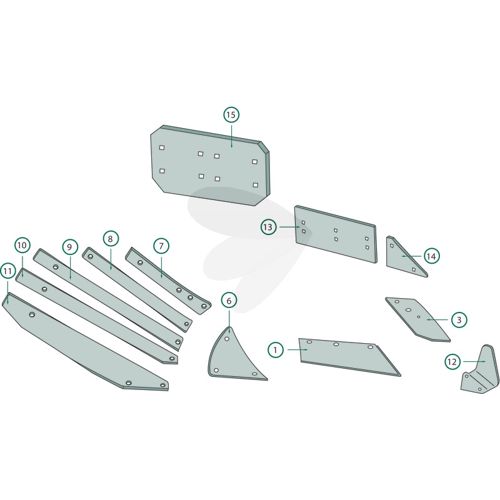 15
13
14
10
9
8
7
11
6
3
1
12