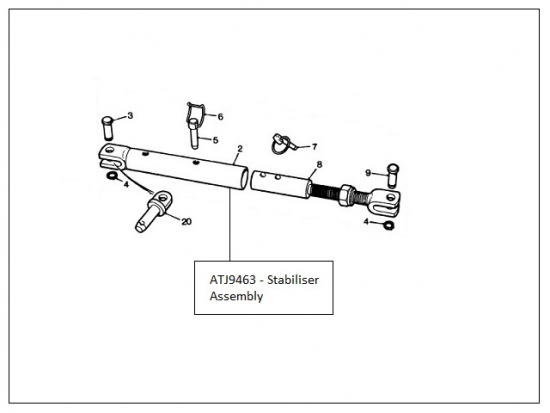 3
6
5
2
7
8
9
4
20
4

ATJ9463 - Stabiliser Assembly