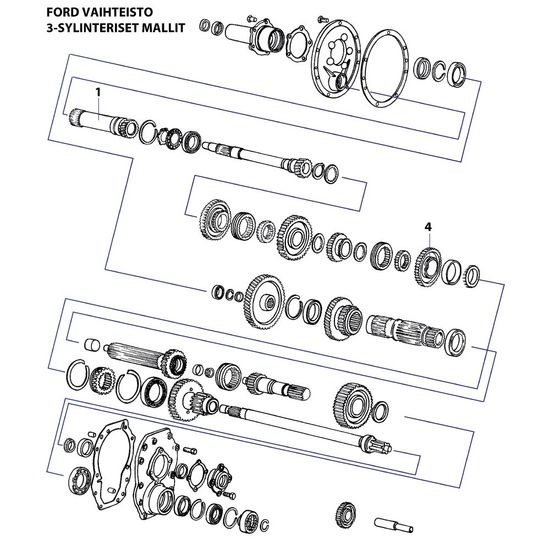 FORD VAIHTEISTO
3-SYLINTERISET MALLIT

1

4