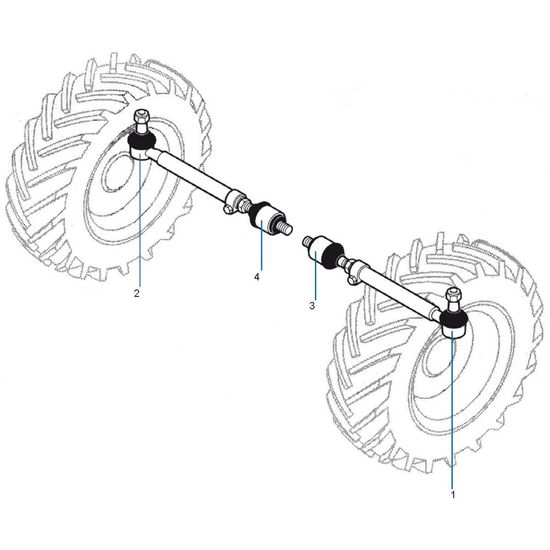 2
4
3
1