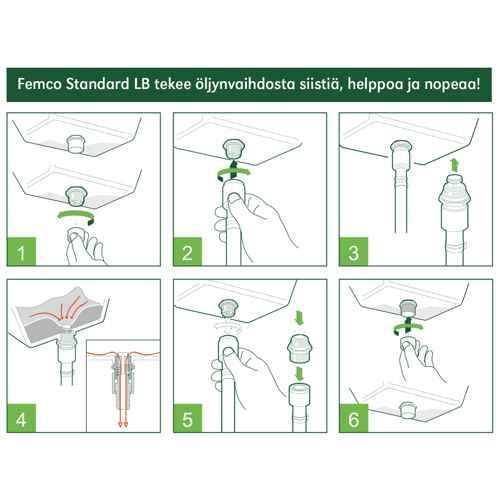 Femco Standard LB tekee öljynvaihdosta siistiä, helppoa ja nopeaa!

1

2

3

4

5

6