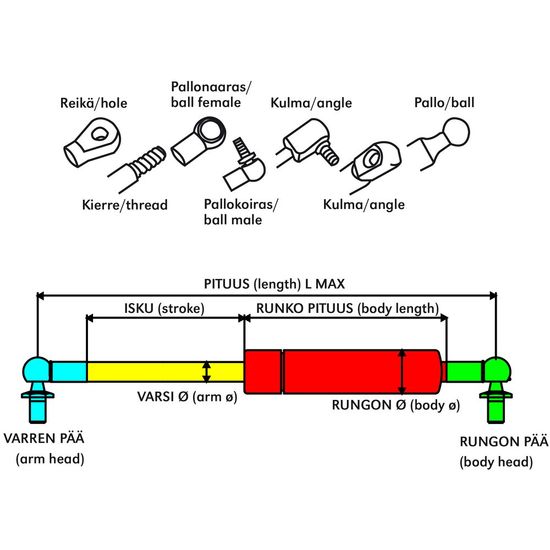 Reikä/hole

Pallonaaras/
ball female

Kulma/angle

Pallo/ball

Kierre/thread

Pallokoiras/
ball male

Kulma/angle

PITUUS (length) L MAX

ISKU (stroke)

RUNKO PITUUS (body length)

VARSI Ø (arm ø)

RUNGON Ø (body ø)

VARREN PÄÄ
(arm head)

RUNGON PÄÄ
(body head)