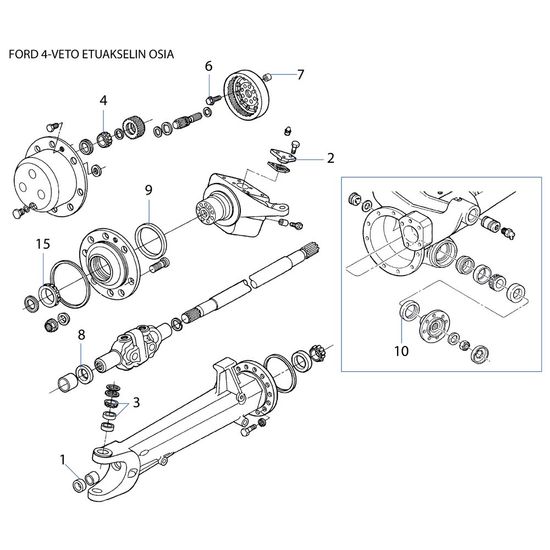 FORD 4-VETO ETUAKSELIN OSIA

6
7
4
2
9
15
8
3
1
10