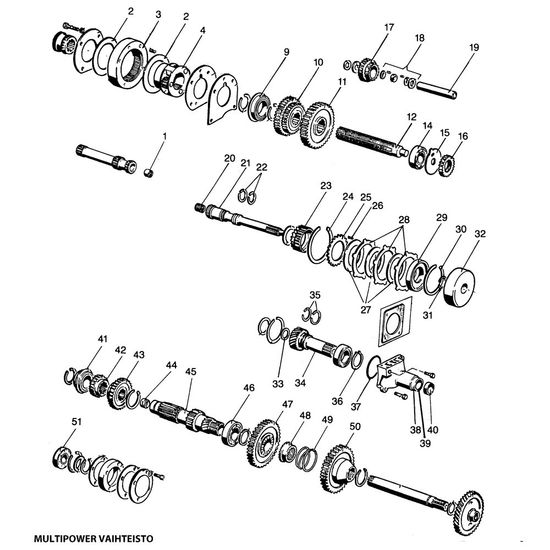 2
3
2
4
9
10
11
17
18
19
12
14
15
16
1
20
21
22
23
24
25
26
28
29
30
32
27
31
35
33
34
36
37
38
39
40
41
42
43
44
45
46
47
48
49
50
51

MULTIPOWER VAIHTEISTO