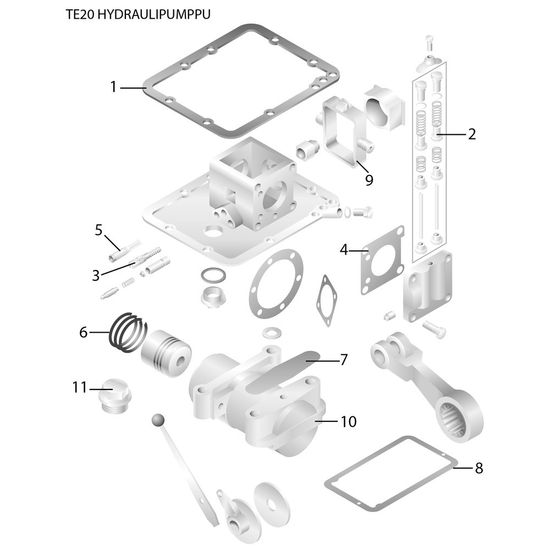 TE20 HYDRAULIPUMPPU

1

2

9

5

3

4

6

7

11

10

8