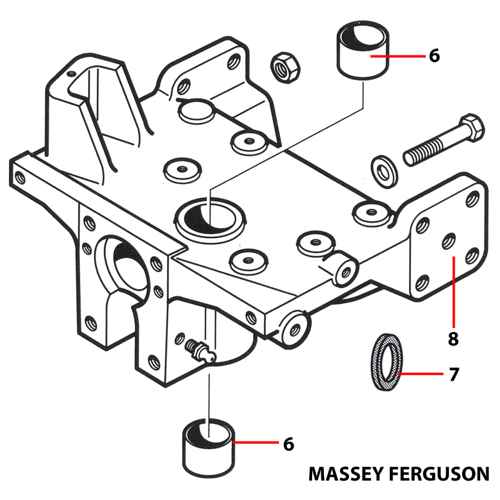 6

8

7

6

MASSEY FERGUSON