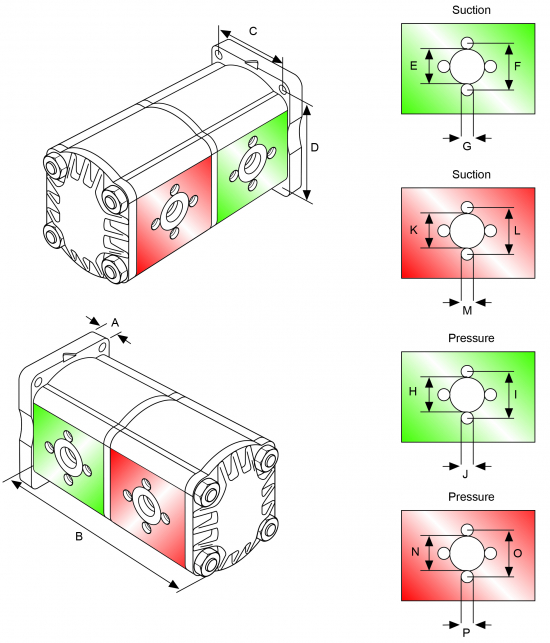 C

D

A

B

Suction

E

F

G

Suction

K

L

M

Pressure

H

I

J

Pressure

N

O

P