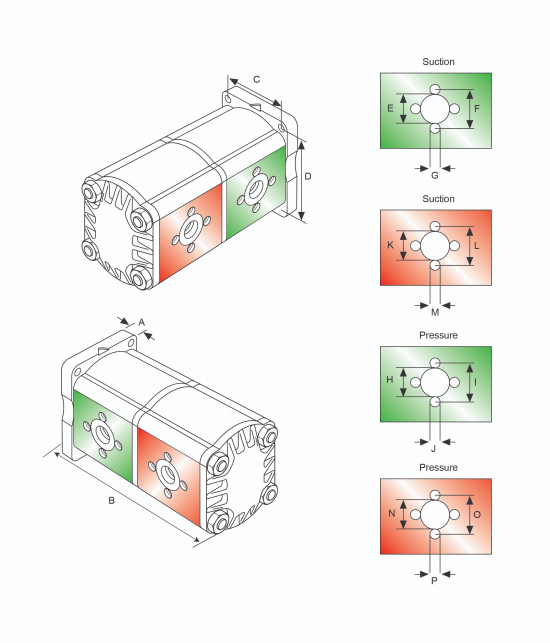 C

D

A

B

Suction

E

F

G

Suction

K

L

M

Pressure

H

I

J

Pressure

N

O

P