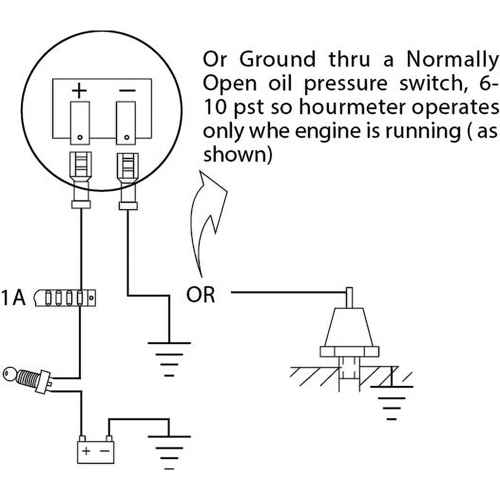 + −

Or Ground thru a Normally Open oil pressure switch, 6-10 pst so hourmeter operates only whe engine is running ( as shown)

1A

OR

+ −