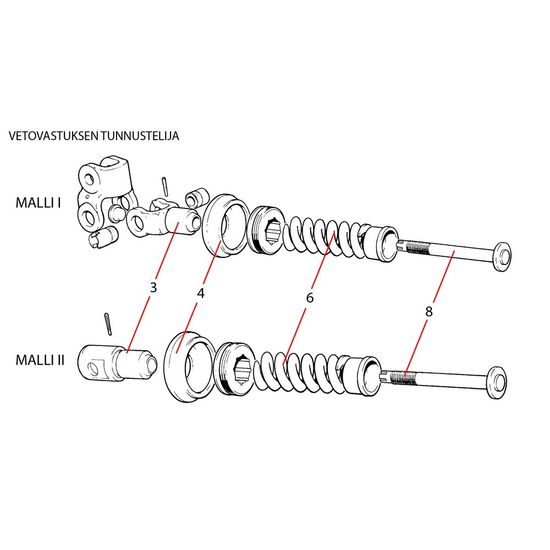 VETOVASTUKSEN TUNNUSTELIJA

MALLI I

3

4

6

8

MALLI II