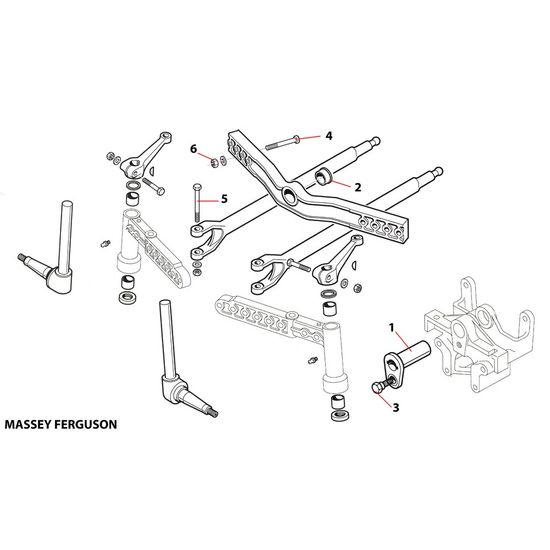 4
6
2
5
1
3
MASSEY FERGUSON