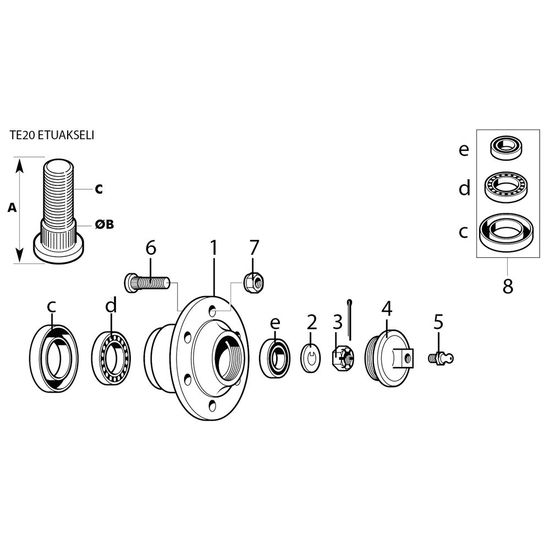 TE20 ETUAKSELI

A

C

ØB

e

d

c

8

6

1

7

c

d

e

2

3

4

5