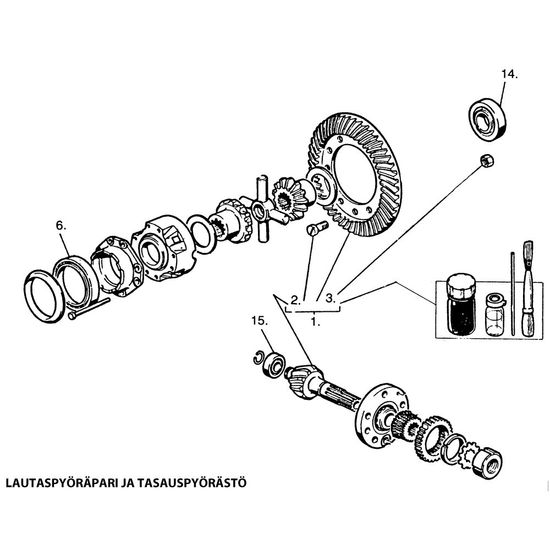 14.

6.

2. 3.

1.

15.

LAUTASPYÖRÄPARI JA TASAUSPYÖRÄSTÖ