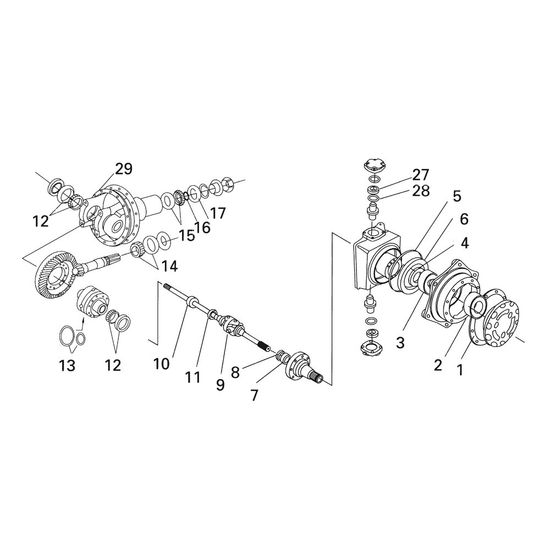 29
12
17
16
15
14
13
12
10
11
9
8
7
27
28
5
6
4
3
2
1